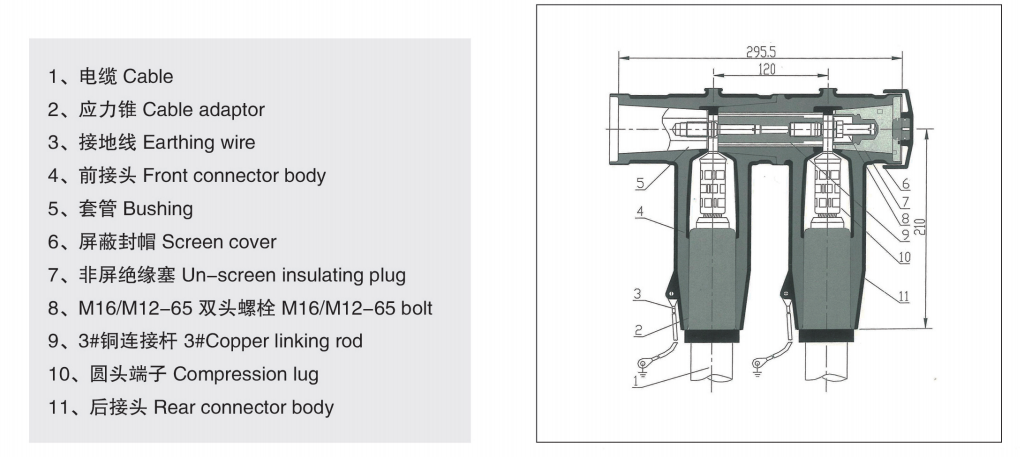 1、电缆 Cable
2、应力锥 Cable adaptor
3、接地线 Earthing wire
4、前接头 Front connector body
5、套管 Bushing
6、屏蔽封帽 Screen cover
7、非屏绝缘塞 Un-screen insulating plug
8、M16/M12-65 双头螺栓 M16/M12-65 bolt
9、3#铜连接杆 3#Copper linking rod
10、圆头端子 Compression lug
11、后接头 Rear connector body

295.5
120
210
5
4
3
2
1
6
7
8
9
10
11